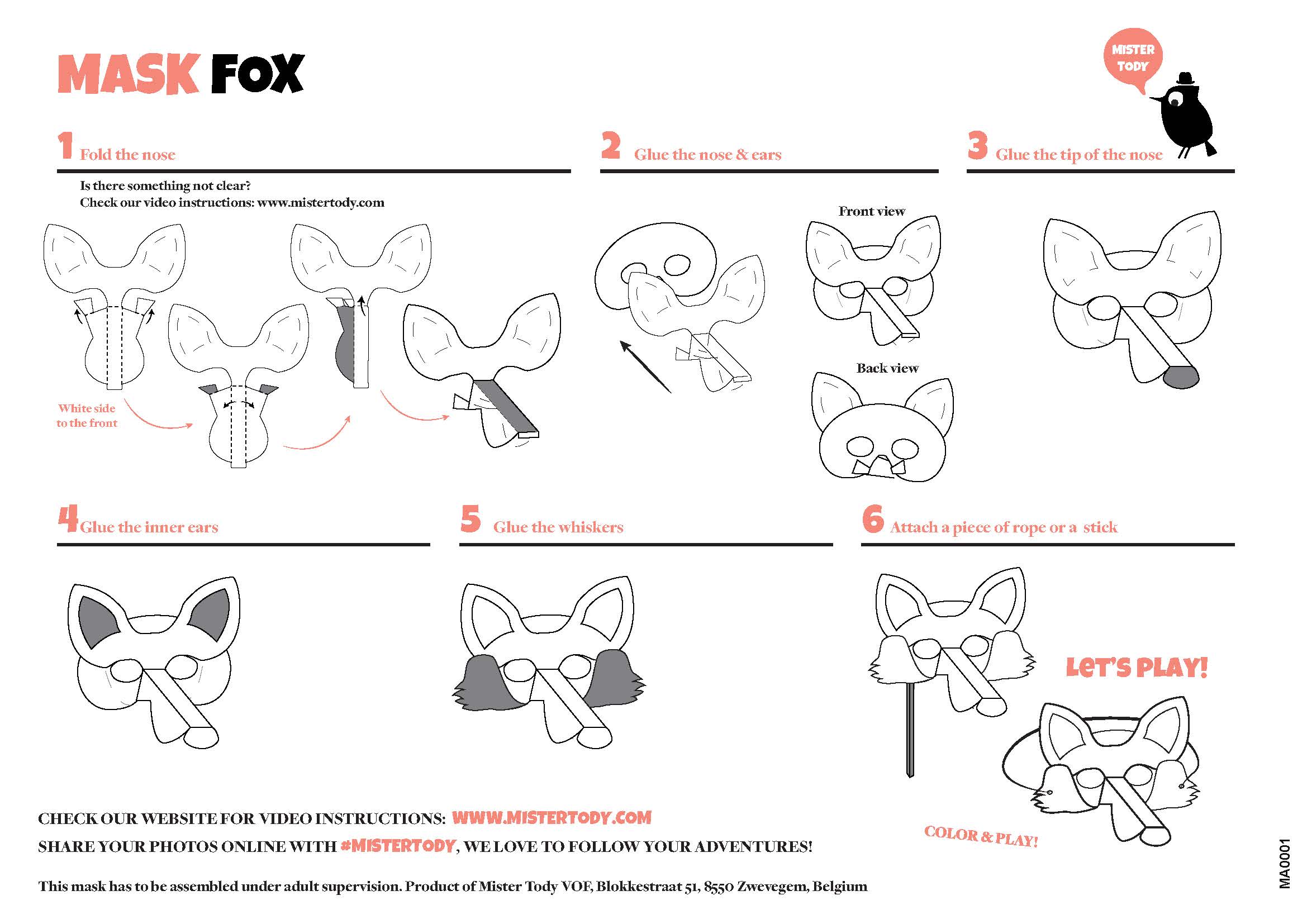 MASK FOX

MISTER TODY

1 Fold the nose

Is there something not clear?
Check our video instructions: www.mistertody.com

White side to the front

2 Glue the nose & ears

Front view

Back view

3 Glue the tip of the nose

4 Glue the inner ears

5 Glue the whiskers

6 Attach a piece of rope or a stick

LET'S PLAY!

COLOR & PLAY!

CHECK OUR WEBSITE FOR VIDEO INSTRUCTIONS: WWW.MISTERTODY.COM

SHARE YOUR PHOTOS ONLINE WITH #MISTERTODY, WE LOVE TO FOLLOW YOUR ADVENTURES!

This mask has to be assembled under adult supervision. Product of Mister Tody VOF, Blokkestraat 51, 8550 Zwevegem, Belgium

MA0001