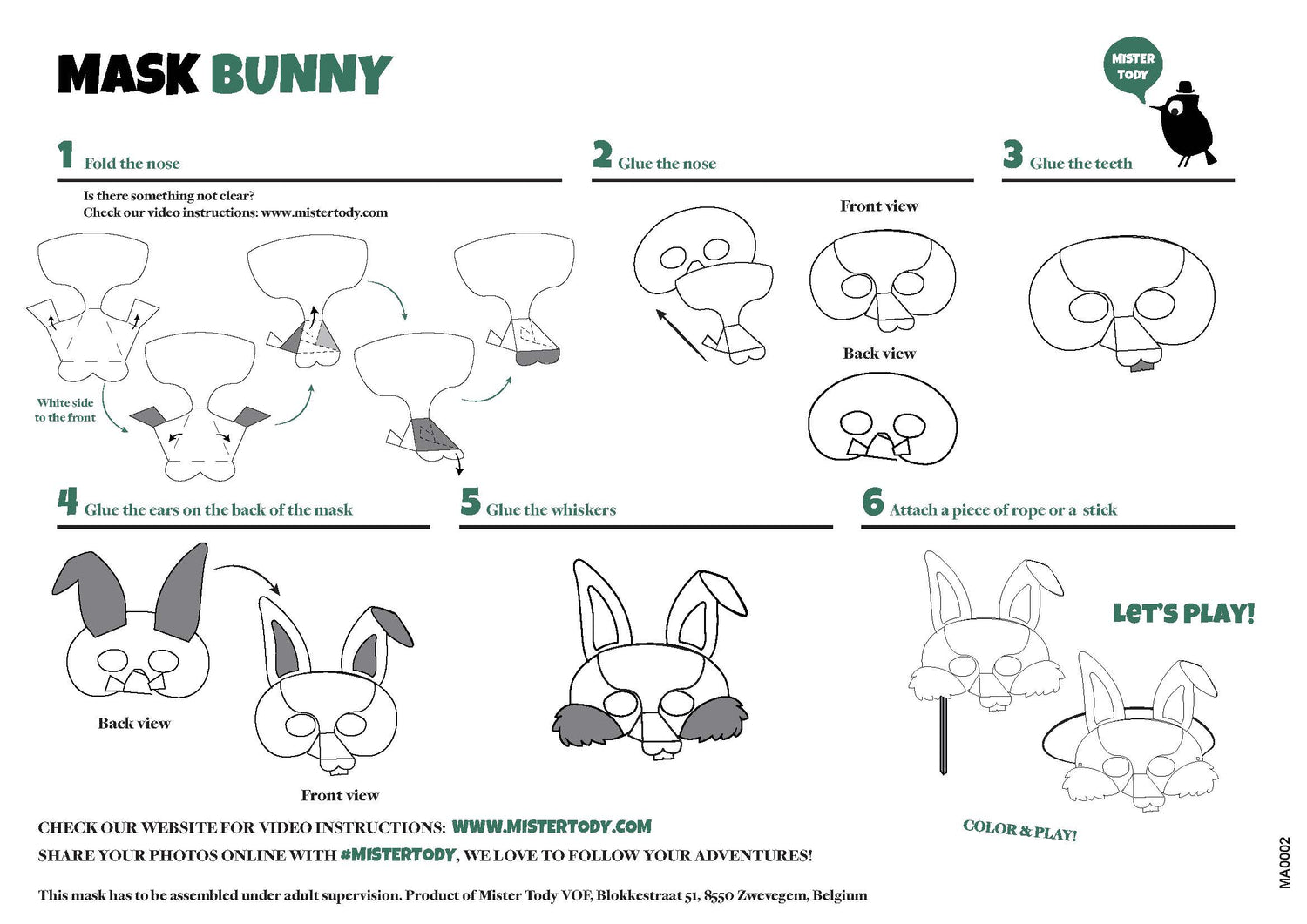 MASK BUNNY

MISTER TODY

1 Fold the nose

Is there something not clear?
Check our video instructions: www.mistertody.com

White side to the front

2 Glue the nose

Front view

Back view

3 Glue the teeth

4 Glue the ears on the back of the mask

Back view

Front view

5 Glue the whiskers

6 Attach a piece of rope or a stick

LET'S PLAY!

COLOR & PLAY!

CHECK OUR WEBSITE FOR VIDEO INSTRUCTIONS: WWW.MISTERTODY.COM
SHARE YOUR PHOTOS ONLINE WITH #MISTERTODY, WE LOVE TO FOLLOW YOUR ADVENTURES!

This mask has to be assembled under adult supervision. Product of Mister Tody VOF, Blokkestraat 51, 8550 Zwevegem, Belgium

MA0002