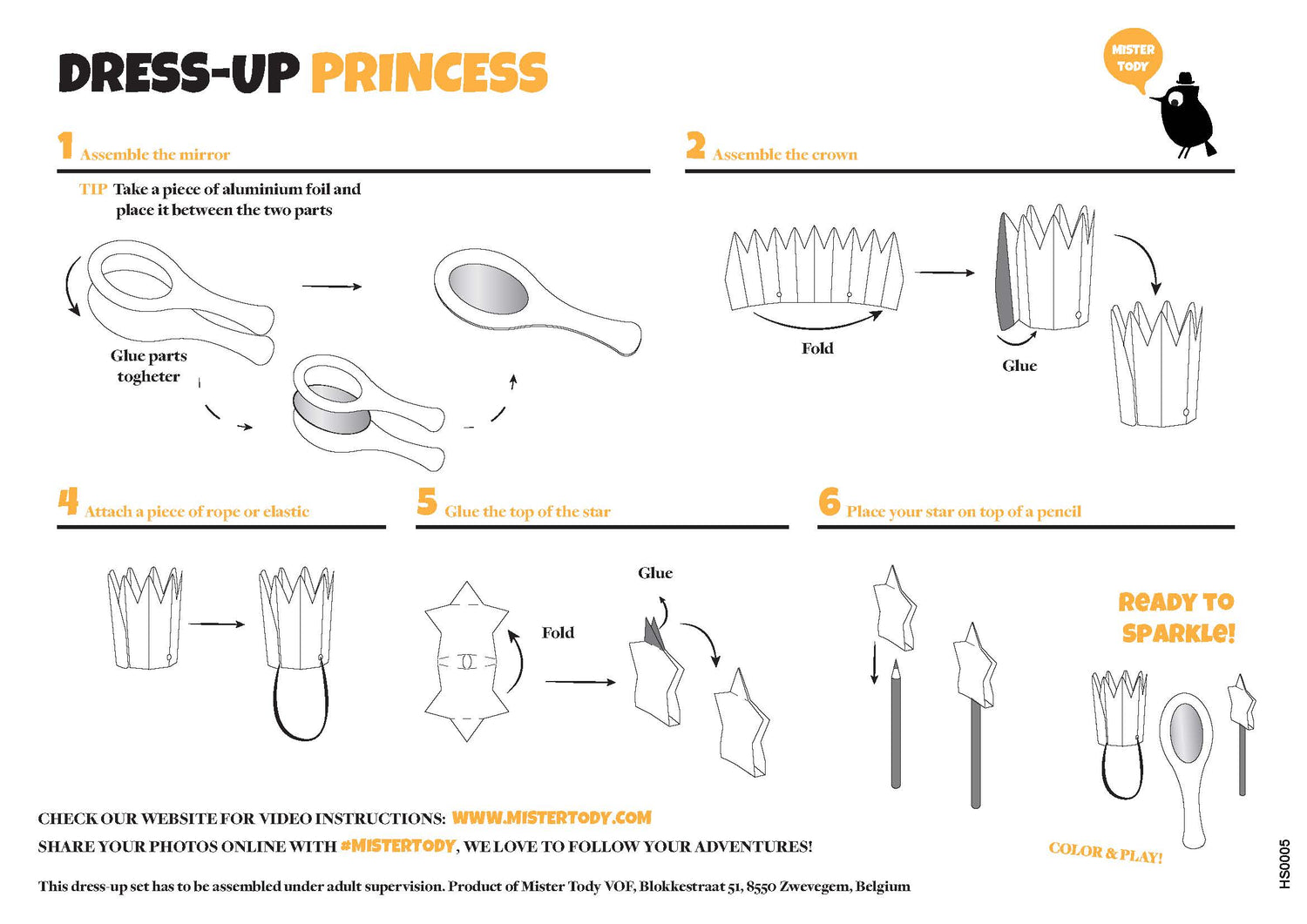 DRESS-UP PRINCESS

MISTER TODY

1 Assemble the mirror

TIP Take a piece of aluminium foil and place it between the two parts

Glue parts togheter

2 Assemble the crown

Fold

Glue

4 Attach a piece of rope or elastic

5 Glue the top of the star

Fold

Glue

6 Place your star on top of a pencil

READY TO SPARKLE!

COLOR & PLAY!

CHECK OUR WEBSITE FOR VIDEO INSTRUCTIONS: WWW.MISTERTODY.COM

SHARE YOUR PHOTOS ONLINE WITH #MISTERTODY, WE LOVE TO FOLLOW YOUR ADVENTURES!

This dress-up set has to be assembled under adult supervision. Product of Mister Tody VOF, Blokkestraat 51, 8550 Zwevegem, Belgium

HS0005