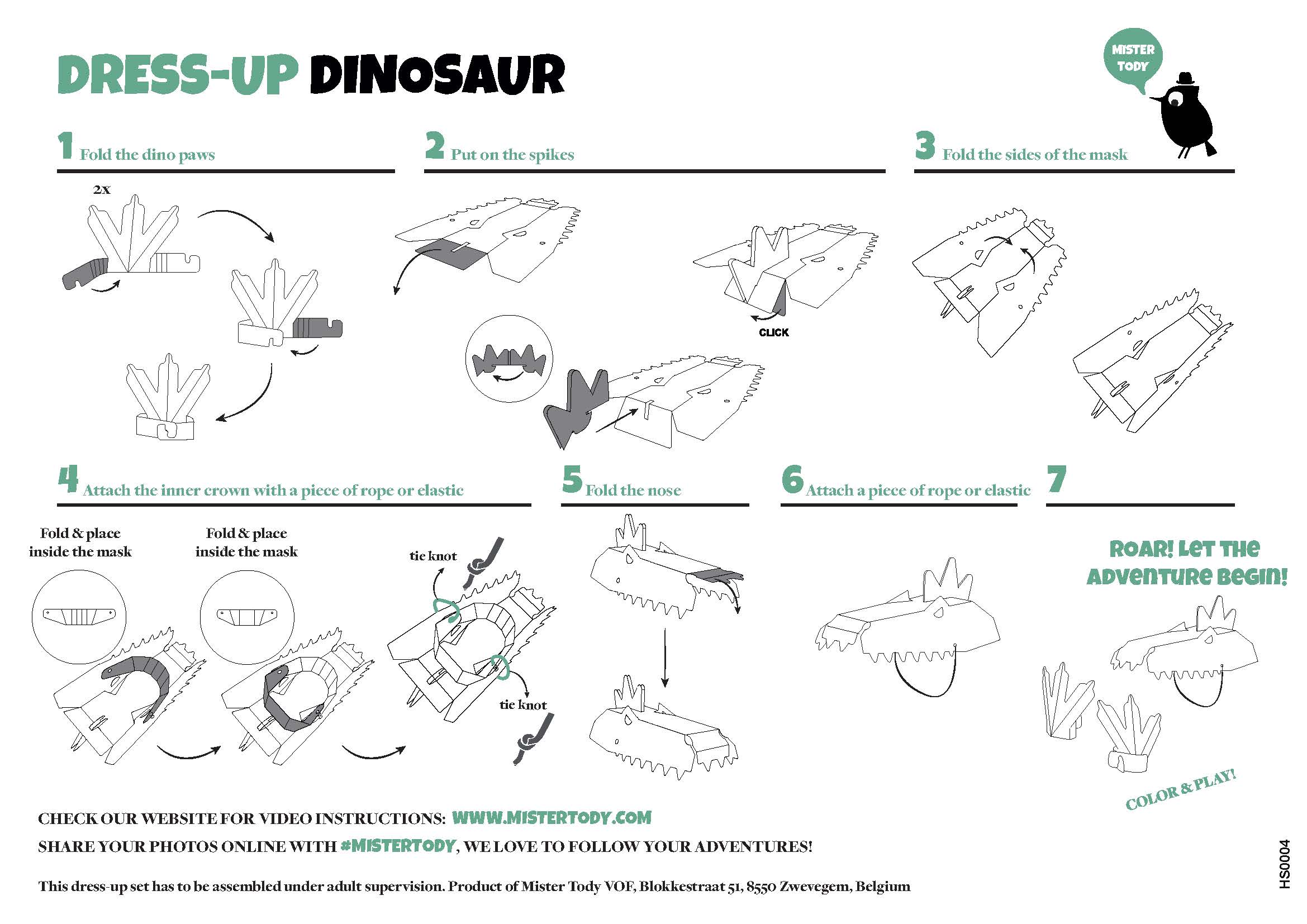 DRESS-UP DINOSAUR

MISTER TODY

1 Fold the dino paws

2x

2 Put on the spikes

CLICK

3 Fold the sides of the mask

4 Attach the inner crown with a piece of rope or elastic

Fold & place inside the mask

Fold & place inside the mask

tie knot

tie knot

5 Fold the nose

6 Attach a piece of rope or elastic

7

ROAR! LET THE ADVENTURE BEGIN!

COLOR & PLAY!

CHECK OUR WEBSITE FOR VIDEO INSTRUCTIONS: WWW.MISTERTODY.COM

SHARE YOUR PHOTOS ONLINE WITH #MISTERTODY, WE LOVE TO FOLLOW YOUR ADVENTURES!

This dress-up set has to be assembled under adult supervision. Product of Mister Tody VOF, Blokkestraat 51, 8550 Zwevegem, Belgium

HS0004