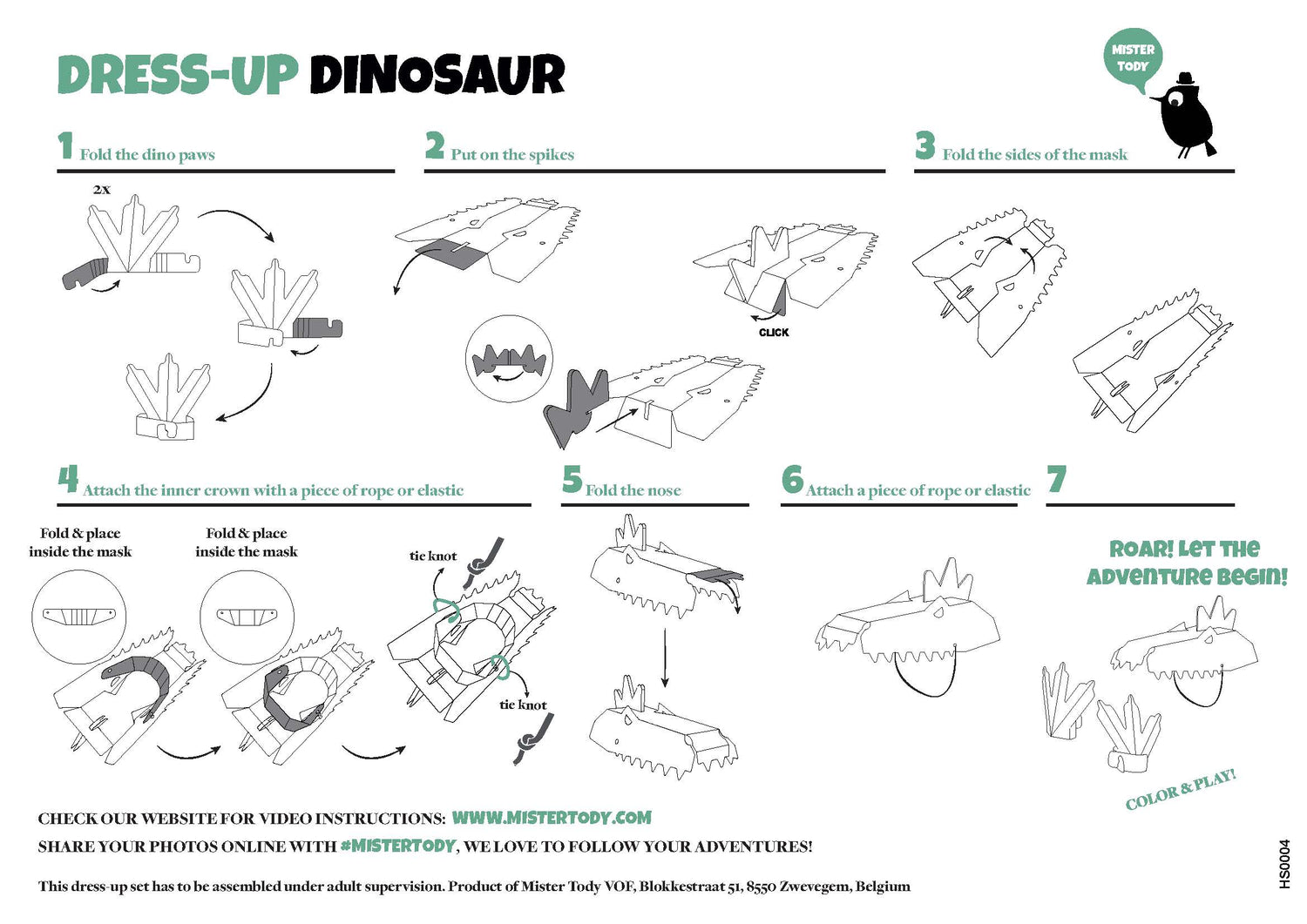 DRESS-UP DINOSAUR

MISTER TODY

1 Fold the dino paws

2x

2 Put on the spikes

CLICK

3 Fold the sides of the mask

4 Attach the inner crown with a piece of rope or elastic

Fold & place inside the mask

Fold & place inside the mask

tie knot

tie knot

5 Fold the nose

6 Attach a piece of rope or elastic

7

ROAR! LET THE ADVENTURE BEGIN!

COLOR & PLAY!

CHECK OUR WEBSITE FOR VIDEO INSTRUCTIONS: WWW.MISTERTODY.COM

SHARE YOUR PHOTOS ONLINE WITH #MISTERTODY, WE LOVE TO FOLLOW YOUR ADVENTURES!

This dress-up set has to be assembled under adult supervision. Product of Mister Tody VOF, Blokkestraat 51, 8550 Zwevegem, Belgium

HS0004