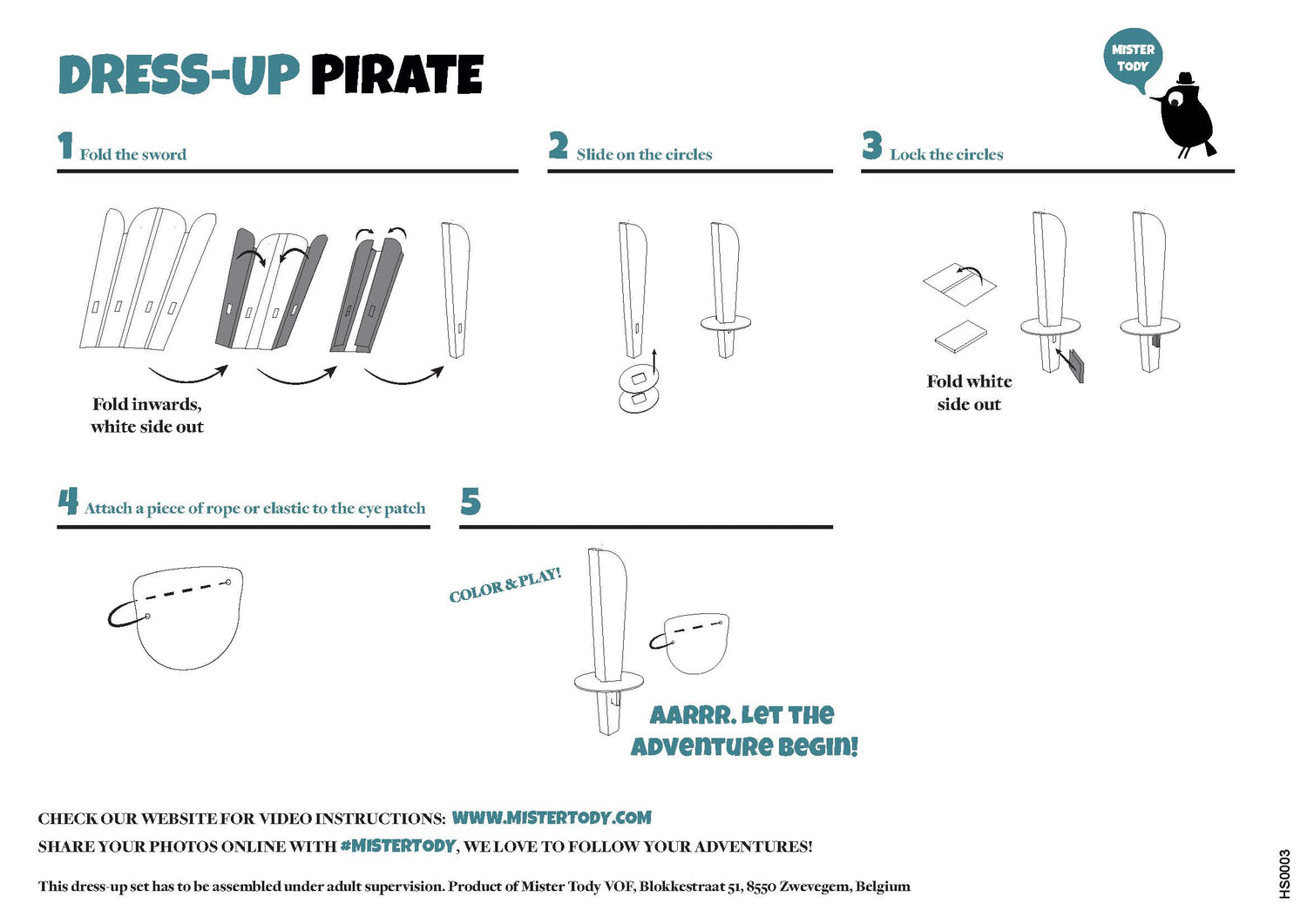 DRESS-UP PIRATE

MISTER TODY

1 Fold the sword

Fold inwards, white side out

2 Slide on the circles

3 Lock the circles

Fold white side out

4 Attach a piece of rope or elastic to the eye patch

5

COLOR & PLAY!

AARRR. LET THE ADVENTURE BEGIN!

CHECK OUR WEBSITE FOR VIDEO INSTRUCTIONS: WWW.MISTERTODY.COM

SHARE YOUR PHOTOS ONLINE WITH #MISTERTODY, WE LOVE TO FOLLOW YOUR ADVENTURES!

This dress-up set has to be assembled under adult supervision. Product of Mister Tody VOF, Blokkestraat 51, 8550 Zwevegem, Belgium

HS0003